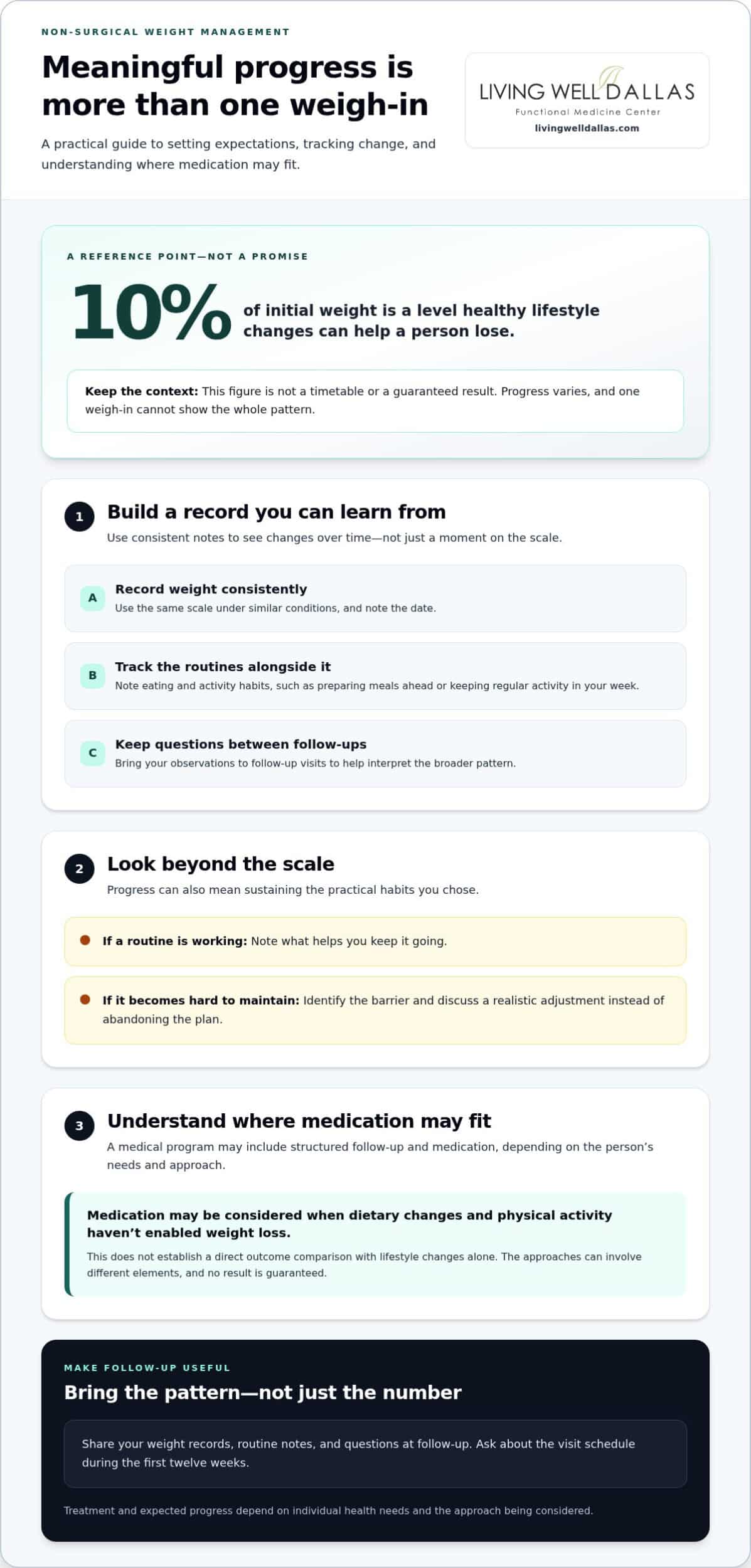 NON-SURGICAL WEIGHT MANAGEMENT

Meaningful progress is more than one weigh-in

A practical guide to setting expectations, tracking change, and understanding where medication may fit.

LIVING WELL DALLAS
Functional Medicine Center
livingwelldallas.com

A REFERENCE POINT—NOT A PROMISE

10% of initial weight is a level healthy lifestyle changes can help a person lose.

Keep the context: This figure is not a timetable or a guaranteed result. Progress varies, and one weigh-in cannot show the whole pattern.

1 Build a record you can learn from

Use consistent notes to see changes over time—not just a moment on the scale.

A Record weight consistently
Use the same scale under similar conditions, and note the date.

B Track the routines alongside it
Note eating and activity habits, such as preparing meals ahead or keeping regular activity in your week.

C Keep questions between follow-ups
Bring your observations to follow-up visits to help interpret the broader pattern.

2 Look beyond the scale

Progress can also mean sustaining the practical habits you chose.

• If a routine is working: Note what helps you keep it going.

• If it becomes hard to maintain: Identify the barrier and discuss a realistic adjustment instead of abandoning the plan.

3 Understand where medication may fit

A medical program may include structured follow-up and medication, depending on the person's needs and approach.

Medication may be considered when dietary changes and physical activity haven't enabled weight loss.

This does not establish a direct outcome comparison with lifestyle changes alone. The approaches can involve different elements, and no result is guaranteed.

MAKE FOLLOW-UP USEFUL

Bring the pattern—not just the number

Share your weight records, routine notes, and questions at follow-up. Ask about the visit schedule during the first twelve weeks.

Treatment and expected progress depend on individual health needs and the approach being considered.